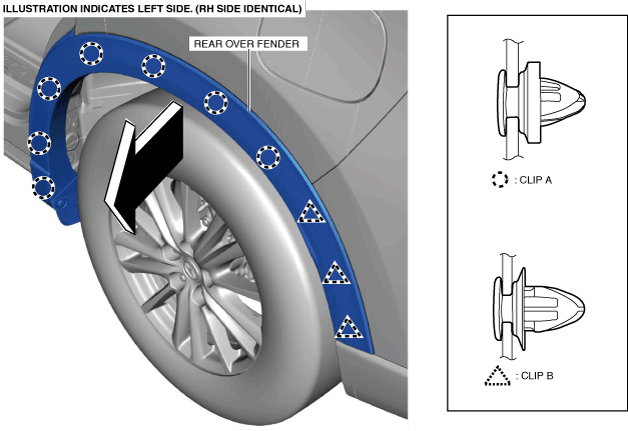 ILLUSTRATION INDICATES LEFT SIDE. (RH SIDE IDENTICAL)

REAR OVER FENDER

: CLIP A

: CLIP B