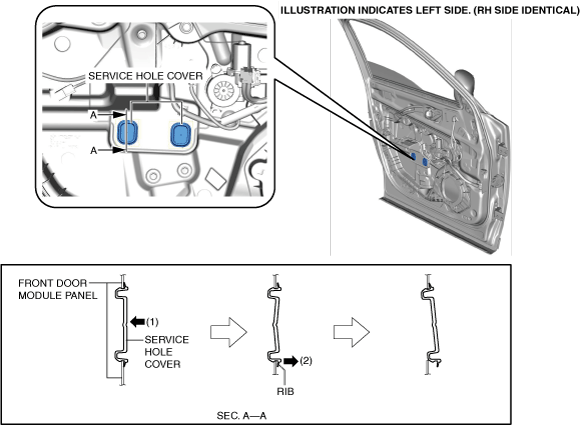 ILLUSTRATION INDICATES LEFT SIDE. (RH SIDE IDENTICAL)

SERVICE HOLE COVER

A

A

FRONT DOOR MODULE PANEL

(1)

SERVICE HOLE COVER

(2)

RIB

SEC. A—A