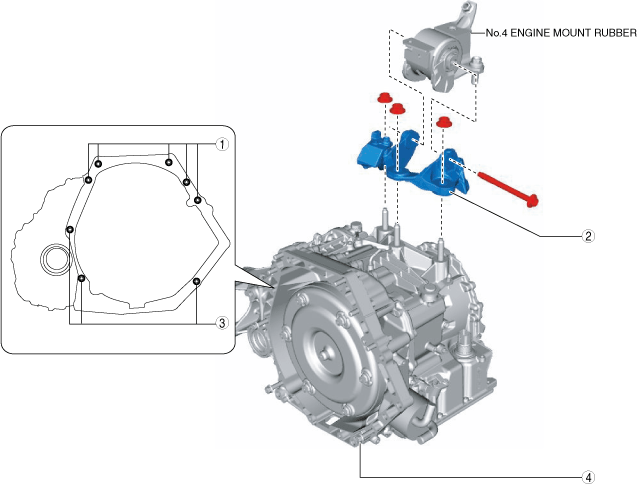 No.4 ENGINE MOUNT RUBBER

1

2

3

4