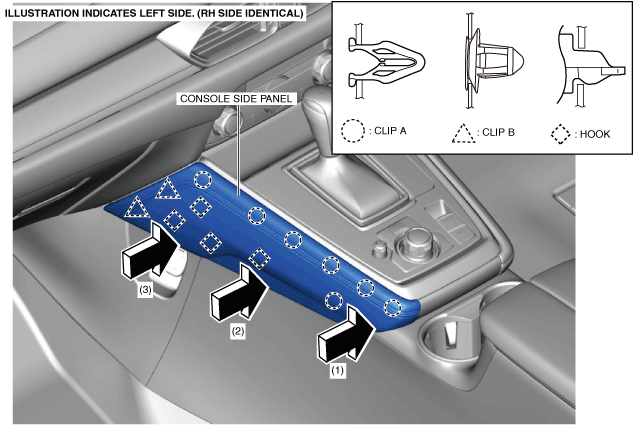 ILLUSTRATION INDICATES LEFT SIDE. (RH SIDE IDENTICAL)

: CLIP A

: CLIP B

: HOOK

CONSOLE SIDE PANEL

(3)

(2)

(1)