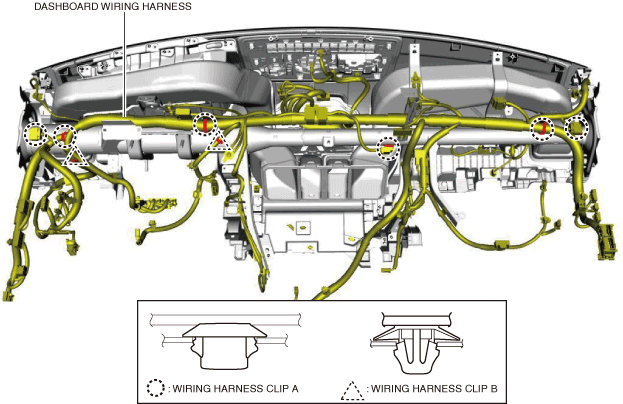 DASHBOARD WIRING HARNESS

: WIRING HARNESS CLIP A

: WIRING HARNESS CLIP B