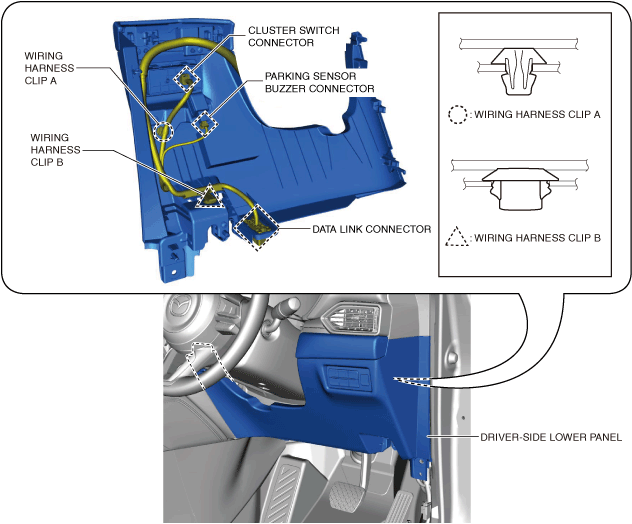 WIRING HARNESS CLIP A

CLUSTER SWITCH CONNECTOR

PARKING SENSOR BUZZER CONNECTOR

WIRING HARNESS CLIP B

DATA LINK CONNECTOR

: WIRING HARNESS CLIP A

: WIRING HARNESS CLIP B

DRIVER-SIDE LOWER PANEL