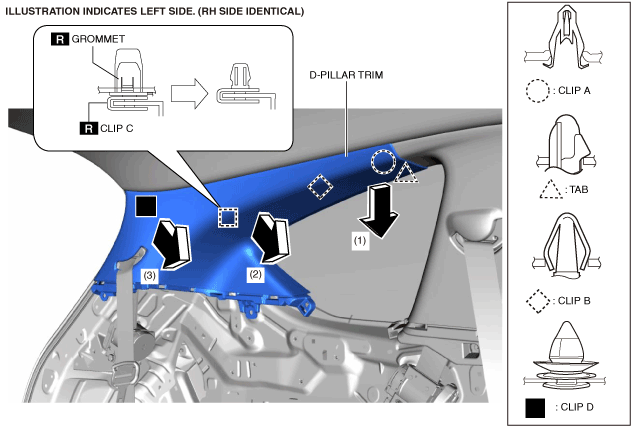 ILLUSTRATION INDICATES LEFT SIDE. (RH SIDE IDENTICAL)

R GROMMET

R CLIP C

D-PILLAR TRIM

(1)

(2)

(3)

: CLIP A

: TAB

: CLIP B

: CLIP D