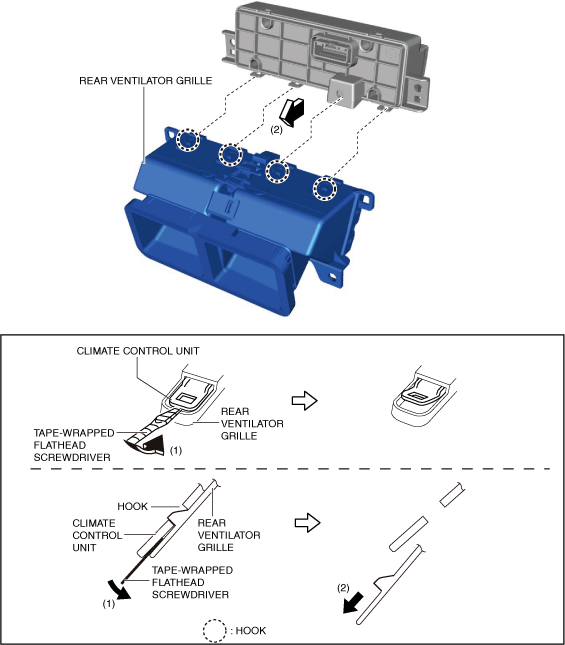 REAR VENTILATOR GRILLE

(2)

CLIMATE CONTROL UNIT

REAR VENTILATOR GRILLE

TAPE-WRAPPED FLATHEAD SCREWDRIVER

(1)

HOOK

CLIMATE CONTROL UNIT

REAR VENTILATOR GRILLE

TAPE-WRAPPED FLATHEAD SCREWDRIVER

(1)

(2)

: HOOK