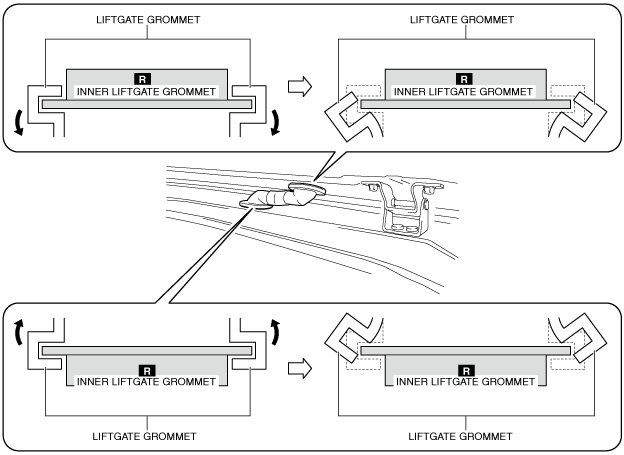 LIFTGATE GROMMET

R

INNER LIFTGATE GROMMET

LIFTGATE GROMMET

R

INNER LIFTGATE GROMMET

R

INNER LIFTGATE GROMMET

LIFTGATE GROMMET

R

INNER LIFTGATE GROMMET

LIFTGATE GROMMET