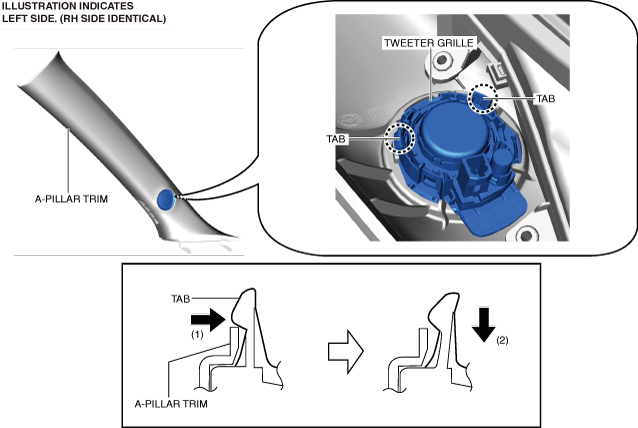 ILLUSTRATION INDICATES LEFT SIDE. (RH SIDE IDENTICAL)

A-PILLAR TRIM

TWEETER GRILLE

TAB

TAB

TAB

(1)

A-PILLAR TRIM

(2)