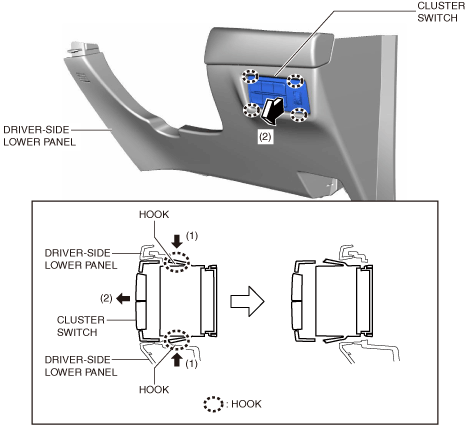 CLUSTER SWITCH

DRIVER-SIDE LOWER PANEL

(2)

HOOK

(1)

DRIVER-SIDE LOWER PANEL

(2)

CLUSTER SWITCH

DRIVER-SIDE LOWER PANEL

(1)

HOOK

: HOOK