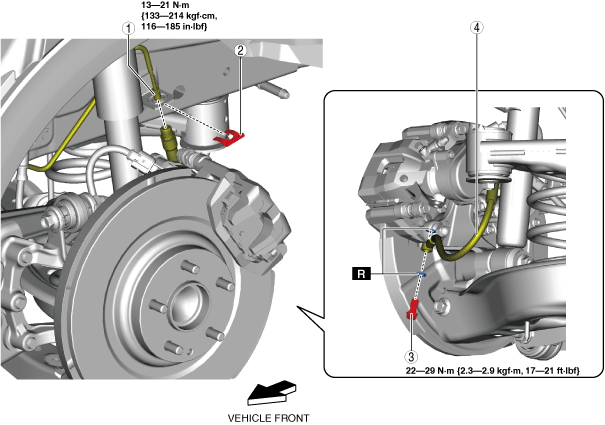 13—21 N·m
{133—214 kgf·cm,
116—185 in·lbf}

1

2

4

R

3

22—29 N·m {2.3—2.9 kgf·m, 17—21 ft·lbf}

VEHICLE FRONT