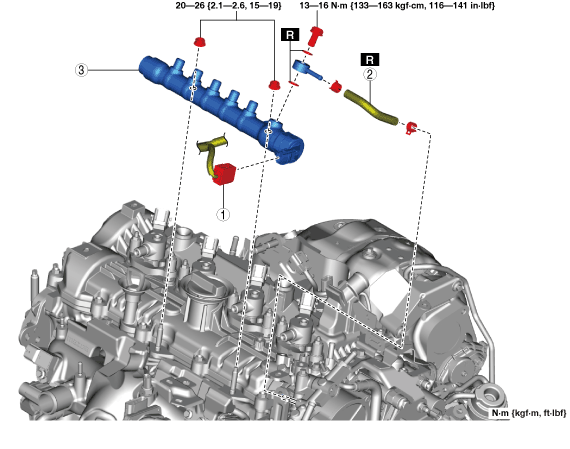 20—26 {2.1—2.6, 15—19}

13—16 N·m {133—163 kgf·cm, 116—141 in·lbf}

R

R

3

2

1

N·m {kgf·m, ft·lbf}