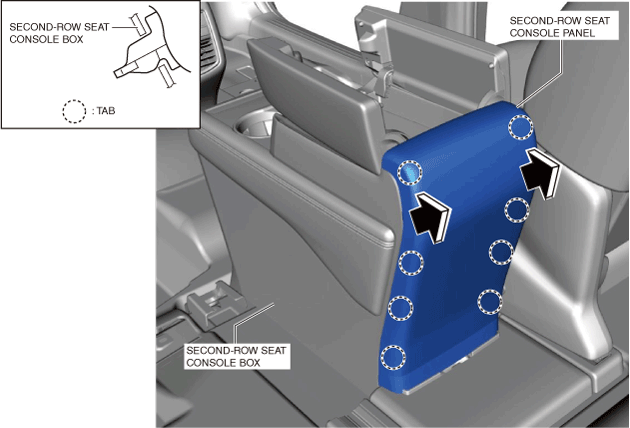 SECOND-ROW SEAT CONSOLE BOX

: TAB

SECOND-ROW SEAT CONSOLE PANEL

SECOND-ROW SEAT CONSOLE BOX