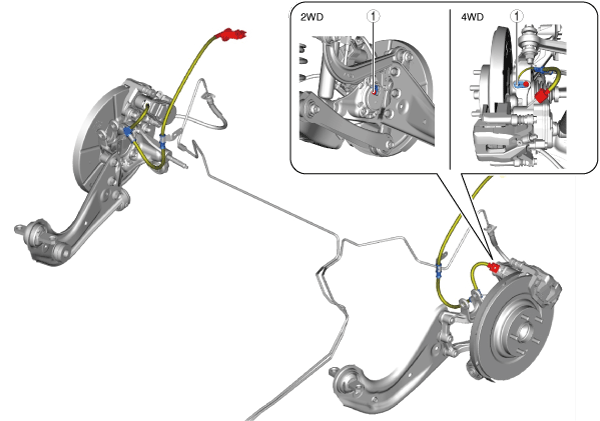 2WD

1

4WD

1