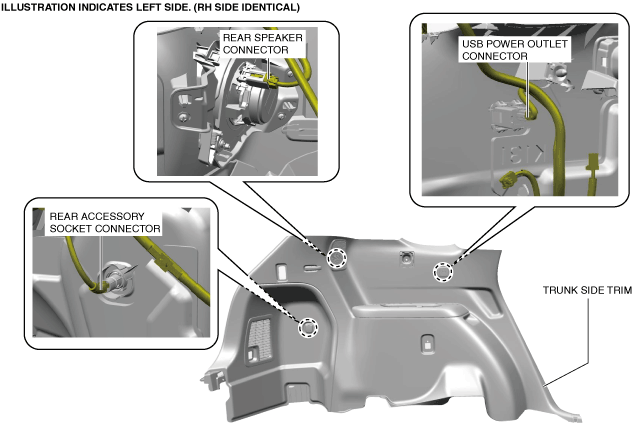 ILLUSTRATION INDICATES LEFT SIDE. (RH SIDE IDENTICAL)

REAR SPEAKER CONNECTOR

USB POWER OUTLET CONNECTOR

REAR ACCESSORY SOCKET CONNECTOR

TRUNK SIDE TRIM