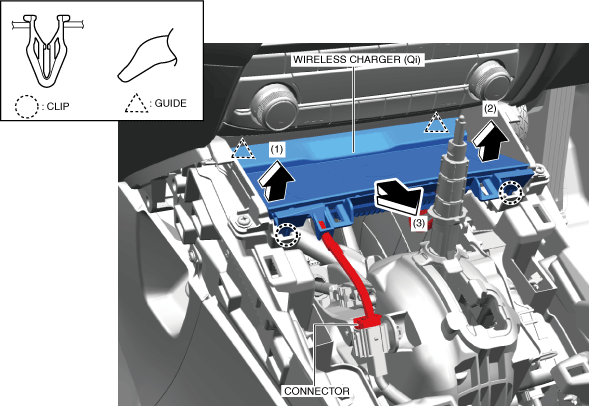 : CLIP

: GUIDE

WIRELESS CHARGER (Qi)

(1)

(2)

(3)

CONNECTOR