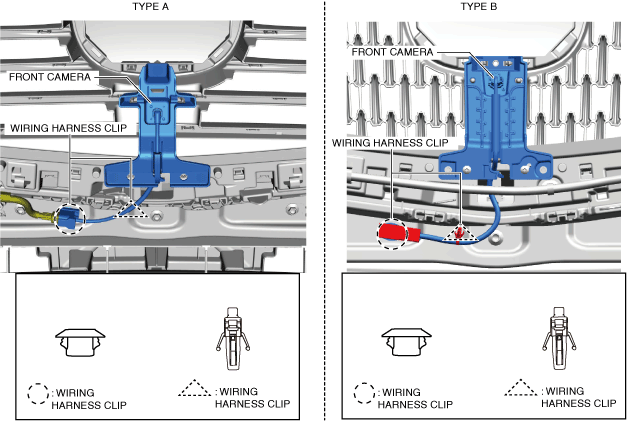 TYPE A

FRONT CAMERA

WIRING HARNESS CLIP

: WIRING HARNESS CLIP

: WIRING HARNESS CLIP

TYPE B

FRONT CAMERA

WIRING HARNESS CLIP

: WIRING HARNESS CLIP

: WIRING HARNESS CLIP