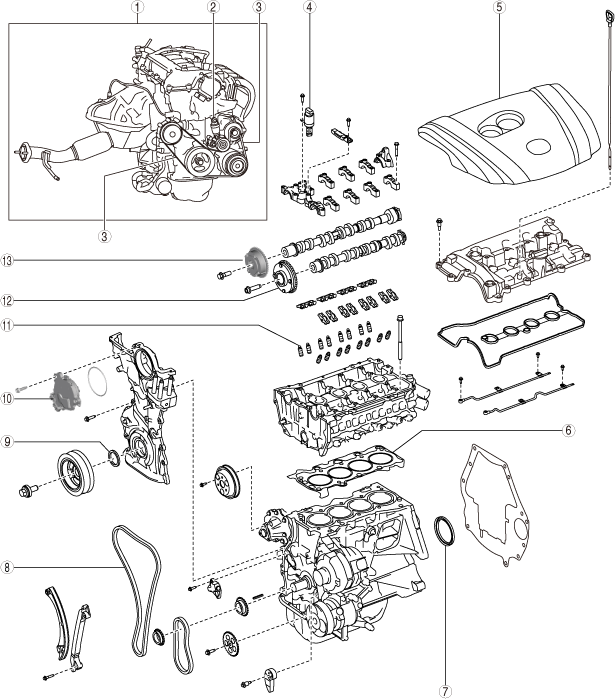 1
2
3
4
5
3
13
12
11
10
9
6
8
7