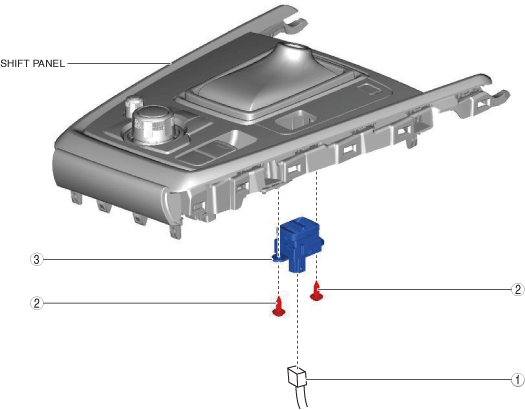 SHIFT PANEL

3

2

2

1