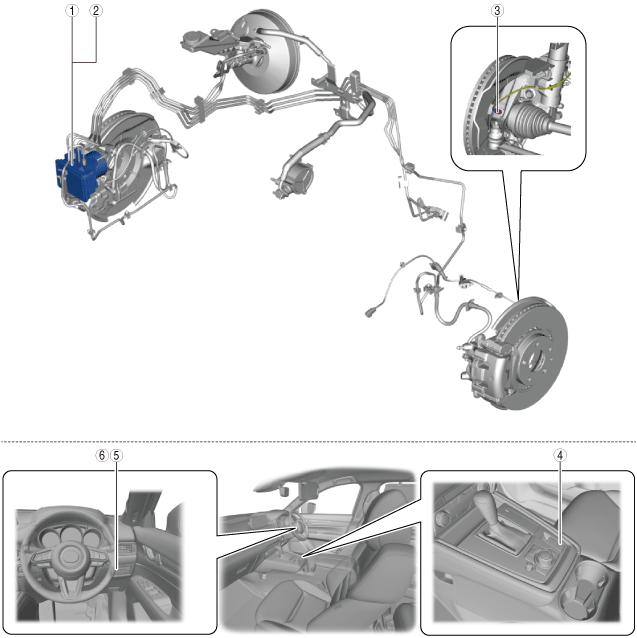 1
2
3
6 5
4