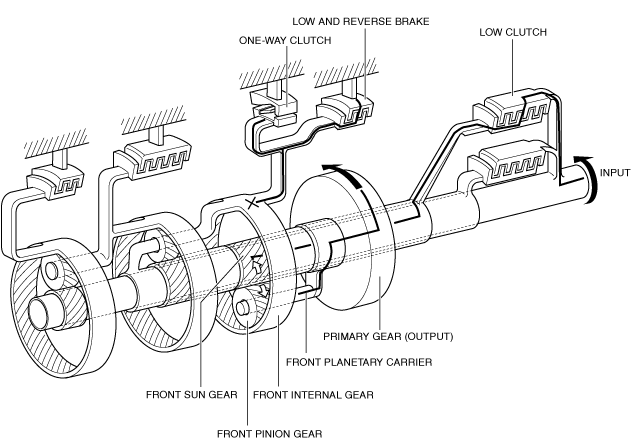 LOW AND REVERSE BRAKE
ONE-WAY CLUTCH
LOW CLUTCH
INPUT
PRIMARY GEAR (OUTPUT)
FRONT PLANETARY CARRIER
FRONT SUN GEAR
FRONT INTERNAL GEAR
FRONT PINION GEAR