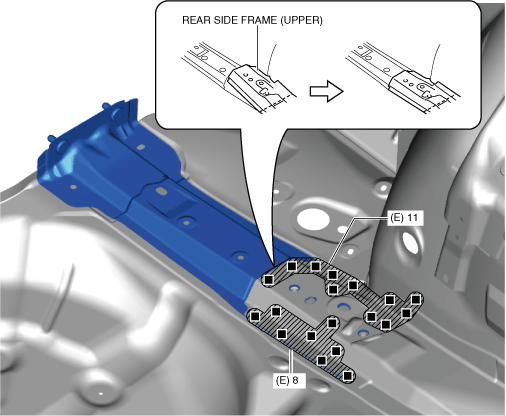 REAR SIDE FRAME (UPPER)

(E) 11

(E) 8