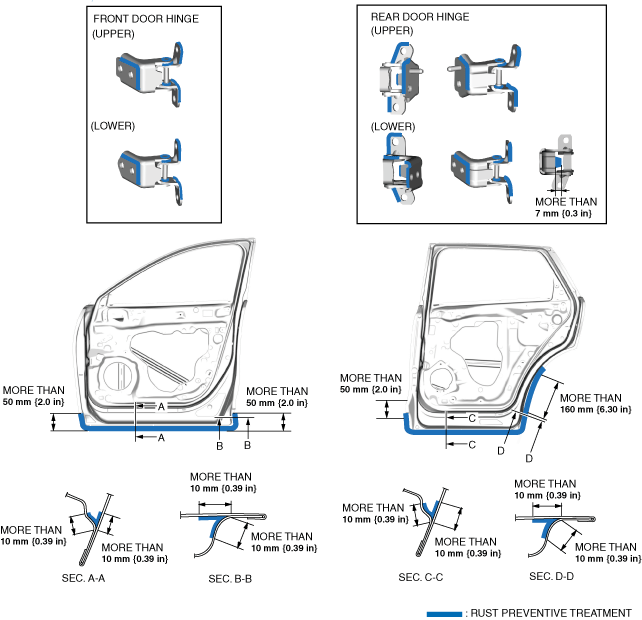 FRONT DOOR HINGE
(UPPER)

(LOWER)

REAR DOOR HINGE
(UPPER)

(LOWER)

MORE THAN
7 mm {0.3 in}

MORE THAN
50 mm {2.0 in}

A

A

MORE THAN
50 mm {2.0 in}

B

B

MORE THAN
50 mm {2.0 in}

C

C

MORE THAN
160 mm {6.30 in}

D

D

MORE THAN
10 mm {0.39 in}

MORE THAN
10 mm {0.39 in}

SEC. A-A

MORE THAN
10 mm {0.39 in}

MORE THAN
10 mm {0.39 in}

SEC. B-B

MORE THAN
10 mm {0.39 in}

MORE THAN
10 mm {0.39 in}

SEC. C-C

MORE THAN
10 mm {0.39 in}

MORE THAN
10 mm {0.39 in}

SEC. D-D

: RUST PREVENTIVE TREATMENT