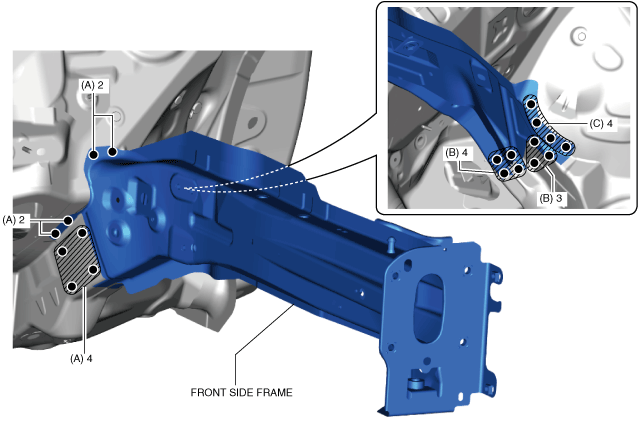 (A) 2

(A) 2

(A) 4

FRONT SIDE FRAME

(C) 4

(B) 4

(B) 3