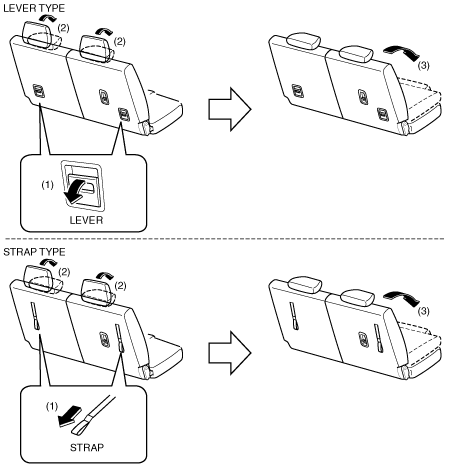 LEVER TYPE

(2)

(2)

(3)

(1)

LEVER

STRAP TYPE

(2)

(2)

(3)

(1)

STRAP