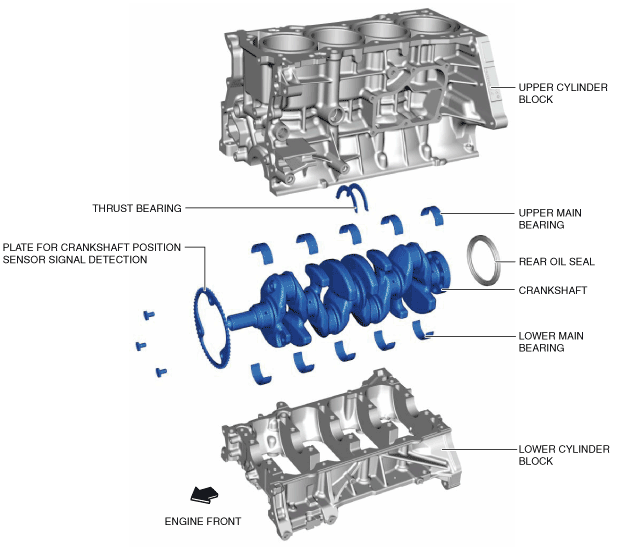 UPPER CYLINDER BLOCK

THRUST BEARING

UPPER MAIN BEARING

PLATE FOR CRANKSHAFT POSITION SENSOR SIGNAL DETECTION

REAR OIL SEAL

CRANKSHAFT

LOWER MAIN BEARING

LOWER CYLINDER BLOCK

ENGINE FRONT