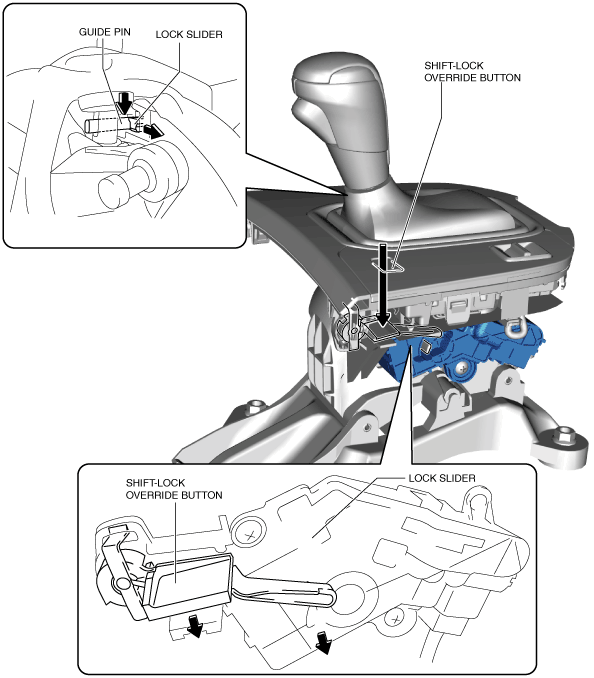 GUIDE PIN
LOCK SLIDER
SHIFT-LOCK OVERRIDE BUTTON
SHIFT-LOCK OVERRIDE BUTTON
LOCK SLIDER