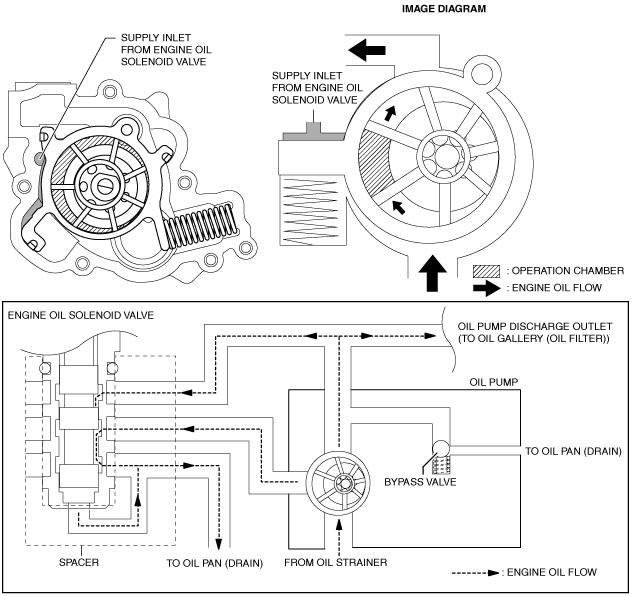 IMAGE DIAGRAM

SUPPLY INLET FROM ENGINE OIL SOLENOID VALVE

SUPPLY INLET FROM ENGINE OIL SOLENOID VALVE

: OPERATION CHAMBER

: ENGINE OIL FLOW

ENGINE OIL SOLENOID VALVE

OIL PUMP DISCHARGE OUTLET (TO OIL GALLERY (OIL FILTER))

OIL PUMP

TO OIL PAN (DRAIN)

BYPASS VALVE

SPACER

TO OIL PAN (DRAIN)

FROM OIL STRAINER

: ENGINE OIL FLOW