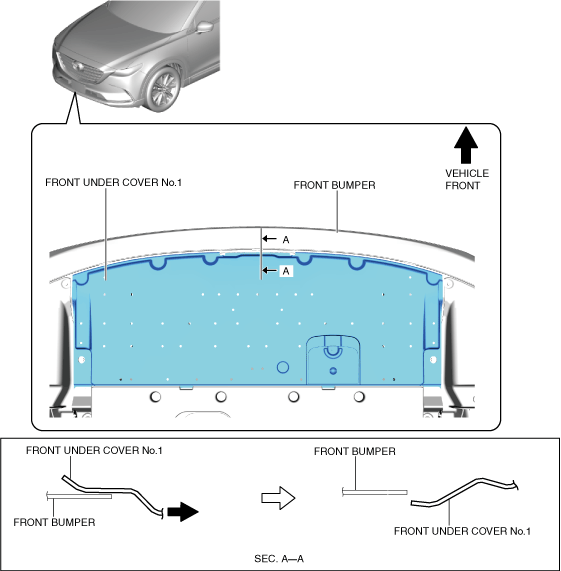 VEHICLE FRONT

FRONT UNDER COVER No.1

FRONT BUMPER

A

A

FRONT UNDER COVER No.1

FRONT BUMPER

FRONT BUMPER

FRONT UNDER COVER No.1

SEC. A—A