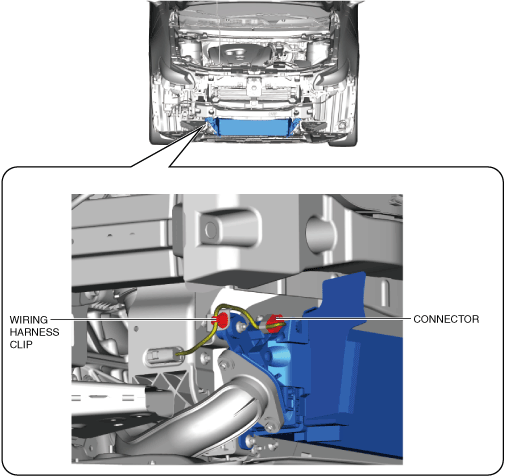 WIRING HARNESS CLIP

CONNECTOR