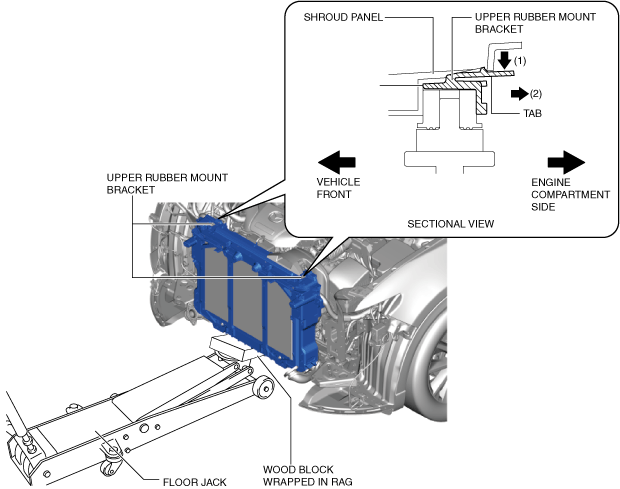 SHROUD PANEL

UPPER RUBBER MOUNT BRACKET

(1)

(2)

TAB

VEHICLE FRONT

ENGINE COMPARTMENT SIDE

SECTIONAL VIEW

UPPER RUBBER MOUNT BRACKET

FLOOR JACK

WOOD BLOCK WRAPPED IN RAG