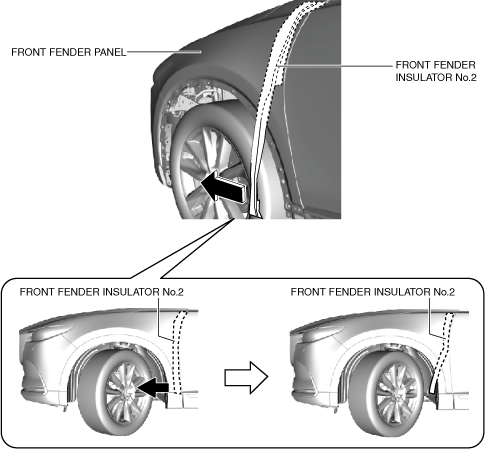 FRONT FENDER PANEL

FRONT FENDER INSULATOR No.2

FRONT FENDER INSULATOR No.2

FRONT FENDER INSULATOR No.2