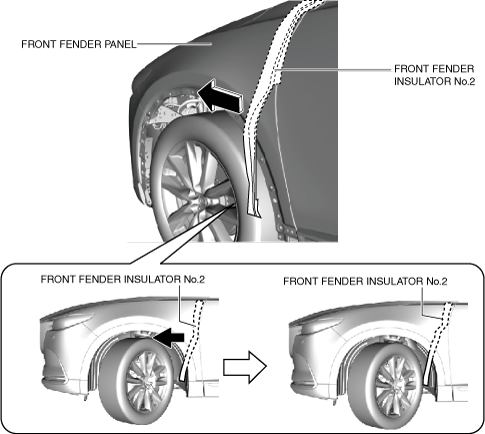 FRONT FENDER PANEL

FRONT FENDER INSULATOR No.2

FRONT FENDER INSULATOR No.2

FRONT FENDER INSULATOR No.2