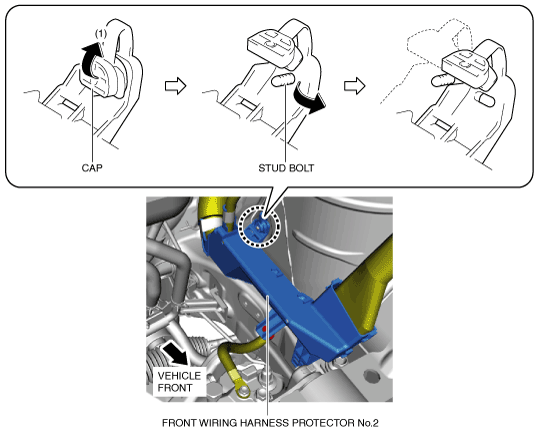 (1)

CAP

STUD BOLT

VEHICLE FRONT

FRONT WIRING HARNESS PROTECTOR No.2