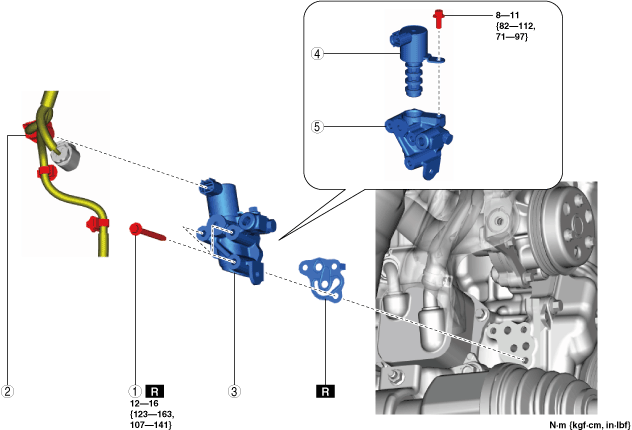 8—11
{82—112,
71—97}

④

⑤

②

① R
12—16
{123—163,
107—141}

③

R

N·m {kgf·cm, in·lbf}