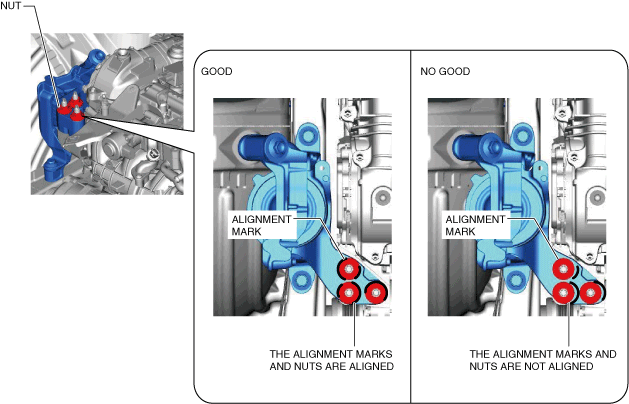 NUT

GOOD

ALIGNMENT MARK

THE ALIGNMENT MARKS AND NUTS ARE ALIGNED

NO GOOD

ALIGNMENT MARK

THE ALIGNMENT MARKS AND NUTS ARE NOT ALIGNED