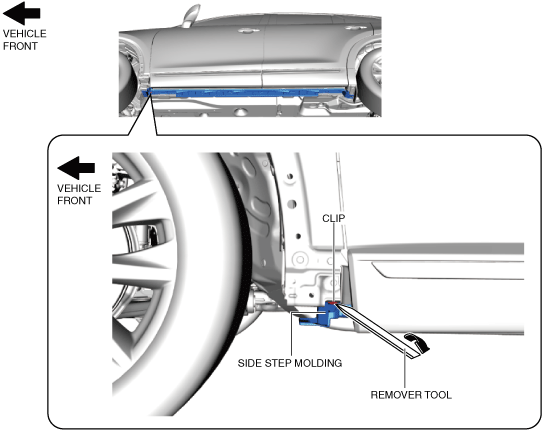 VEHICLE FRONT

VEHICLE FRONT

CLIP

SIDE STEP MOLDING

REMOVER TOOL