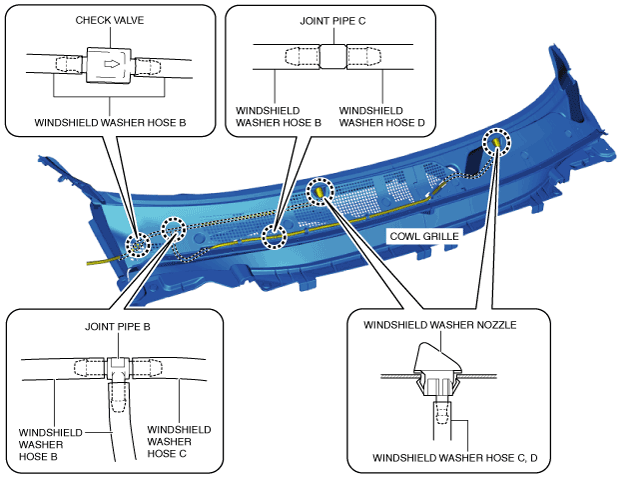 CHECK VALVE

WINDSHIELD WASHER HOSE B

JOINT PIPE C

WINDSHIELD WASHER HOSE B

WINDSHIELD WASHER HOSE D

COWL GRILLE

JOINT PIPE B

WINDSHIELD WASHER HOSE B

WINDSHIELD WASHER HOSE C

WINDSHIELD WASHER NOZZLE

WINDSHIELD WASHER HOSE C, D