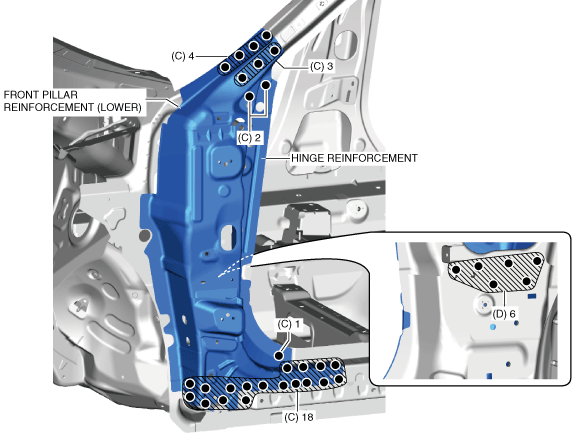 (C) 4

(C) 3

FRONT PILLAR REINFORCEMENT (LOWER)

(C) 2

HINGE REINFORCEMENT

(D) 6

(C) 1

(C) 18