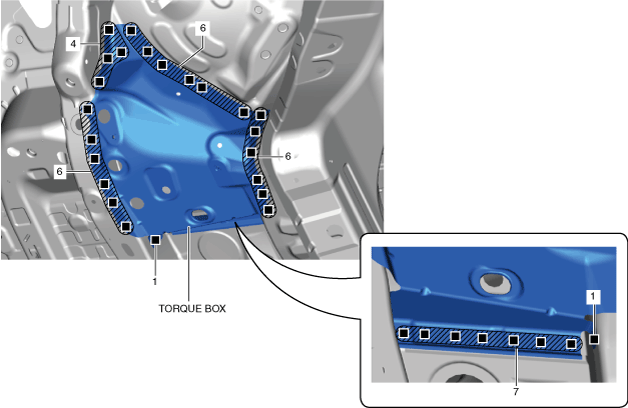 4
6
6
6
1
TORQUE BOX
1
7