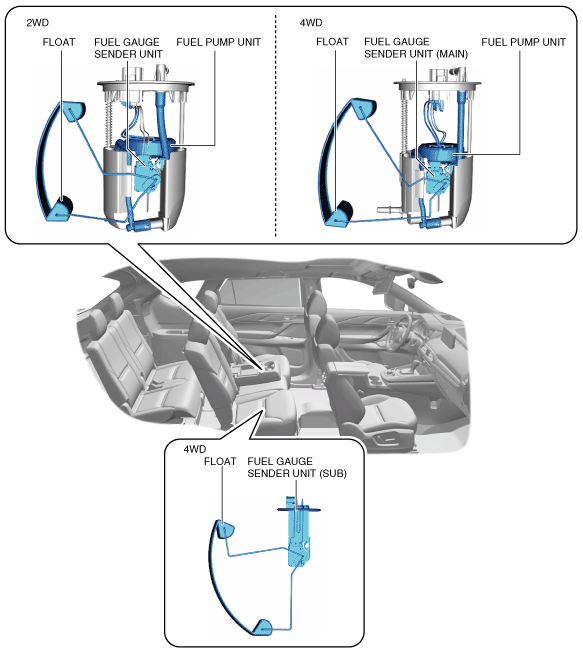 2WD

FLOAT

FUEL GAUGE SENDER UNIT

FUEL PUMP UNIT

4WD

FLOAT

FUEL GAUGE SENDER UNIT (MAIN)

FUEL PUMP UNIT

4WD

FLOAT

FUEL GAUGE SENDER UNIT (SUB)