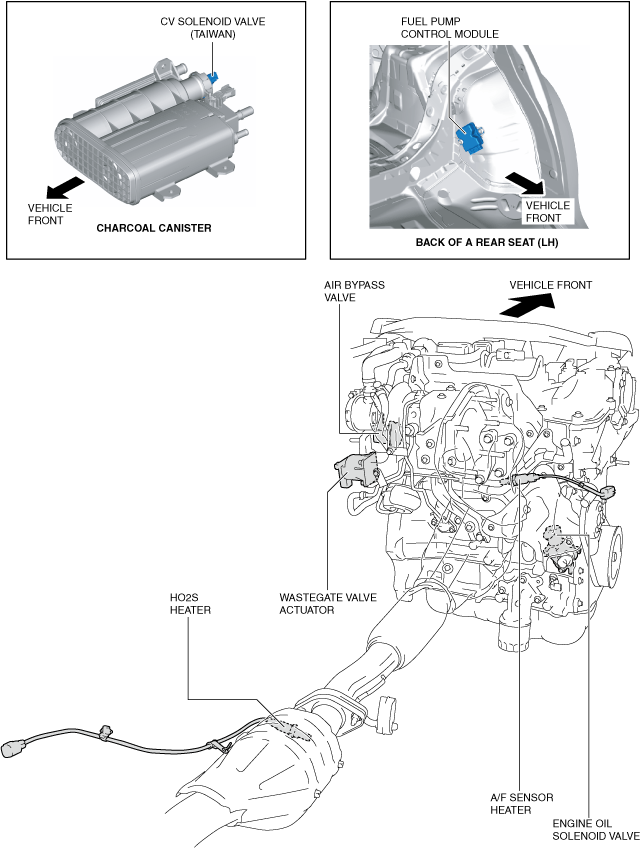 CV SOLENOID VALVE (TAIWAN)

VEHICLE FRONT

CHARCOAL CANISTER

FUEL PUMP CONTROL MODULE

VEHICLE FRONT

BACK OF A REAR SEAT (LH)

AIR BYPASS VALVE

VEHICLE FRONT

WASTEGATE VALVE ACTUATOR

HO2S HEATER

A/F SENSOR HEATER

ENGINE OIL SOLENOID VALVE