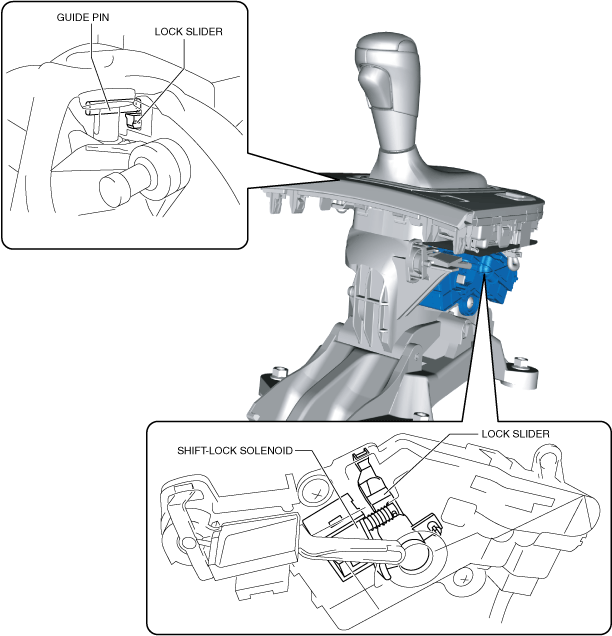 GUIDE PIN
LOCK SLIDER
LOCK SLIDER
SHIFT-LOCK SOLENOID