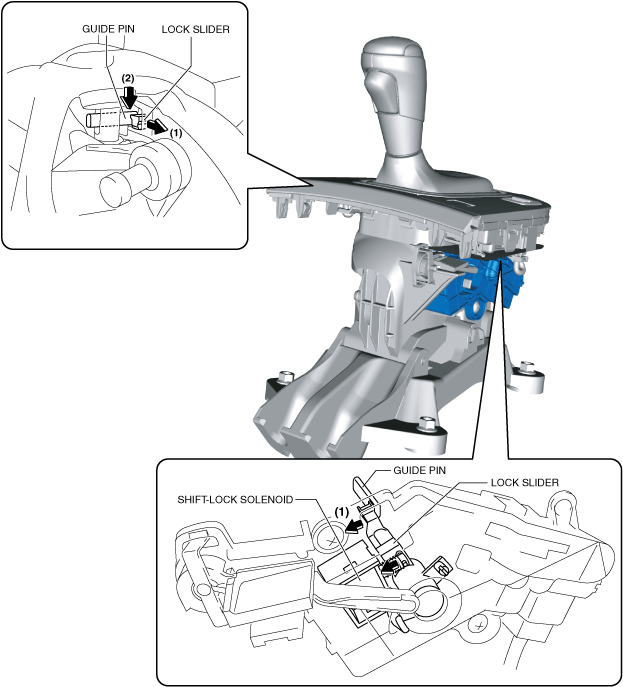 GUIDE PIN
LOCK SLIDER
(2)
(1)

GUIDE PIN
LOCK SLIDER
SHIFT-LOCK SOLENOID
(1)