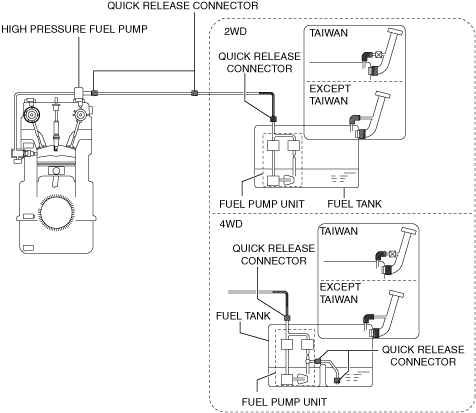 QUICK RELEASE CONNECTOR

HIGH PRESSURE FUEL PUMP

2WD

TAIWAN

QUICK RELEASE CONNECTOR

EXCEPT TAIWAN

FUEL PUMP UNIT

FUEL TANK

4WD

TAIWAN

QUICK RELEASE CONNECTOR

EXCEPT TAIWAN

FUEL TANK

QUICK RELEASE CONNECTOR

FUEL PUMP UNIT