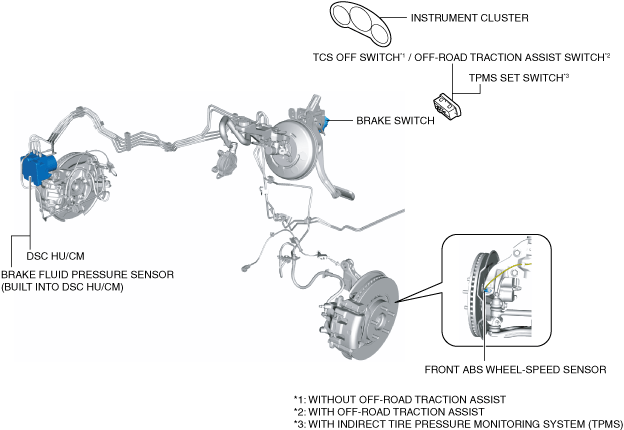 INSTRUMENT CLUSTER

TCS OFF SWITCH$^{*1}$ / OFF-ROAD TRACTION ASSIST SWITCH$^{*2}$

TPMS SET SWITCH$^{*3}$

BRAKE SWITCH

DSC HU/CM

BRAKE FLUID PRESSURE SENSOR (BUILT INTO DSC HU/CM)

FRONT ABS WHEEL-SPEED SENSOR

*1: WITHOUT OFF-ROAD TRACTION ASSIST
*2: WITH OFF-ROAD TRACTION ASSIST
*3: WITH INDIRECT TIRE PRESSURE MONITORING SYSTEM (TPMS)