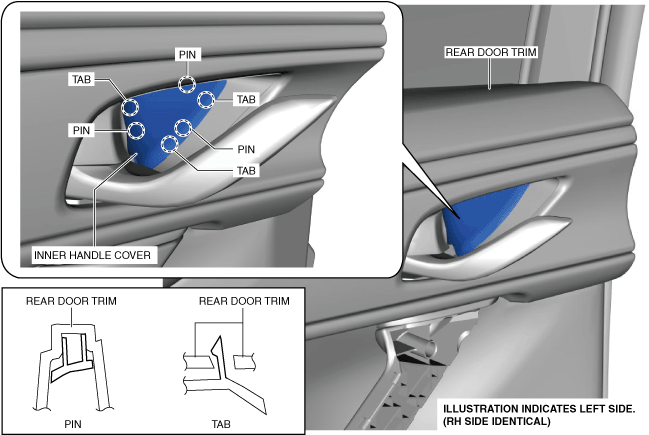 PIN
TAB
TAB
PIN
PIN
TAB
INNER HANDLE COVER
REAR DOOR TRIM
REAR DOOR TRIM
REAR DOOR TRIM
PIN
TAB
ILLUSTRATION INDICATES LEFT SIDE.
(RH SIDE IDENTICAL)