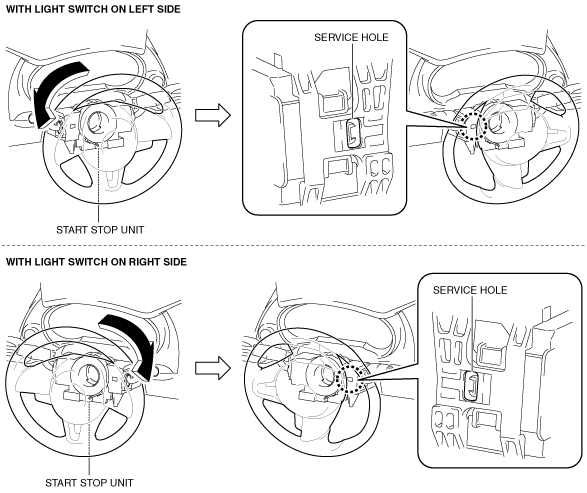 WITH LIGHT SWITCH ON LEFT SIDE

SERVICE HOLE

START STOP UNIT

WITH LIGHT SWITCH ON RIGHT SIDE

SERVICE HOLE

START STOP UNIT