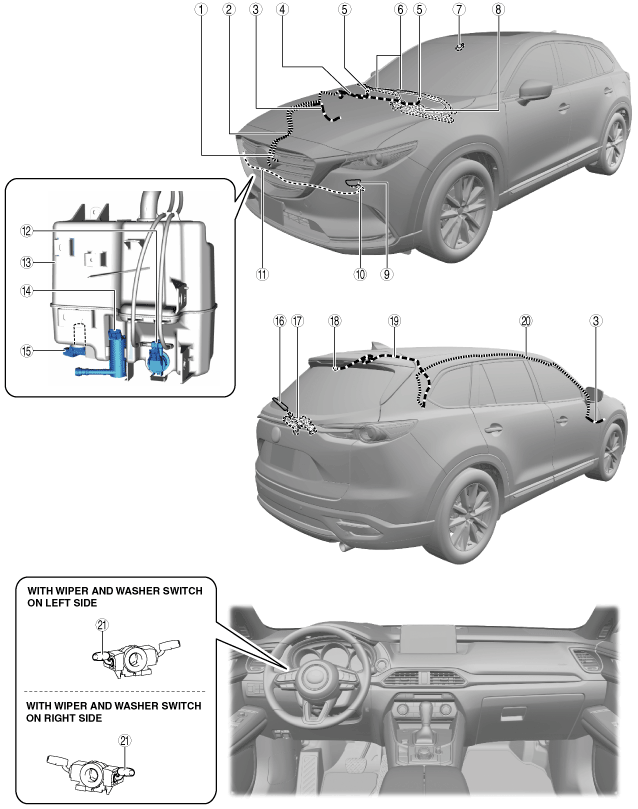 1 2 3 4 5 6 5 7 8

12
13
14
15

11 10 9

16 17 18 19 20 3

WITH WIPER AND WASHER SWITCH ON LEFT SIDE

21

WITH WIPER AND WASHER SWITCH ON RIGHT SIDE

21